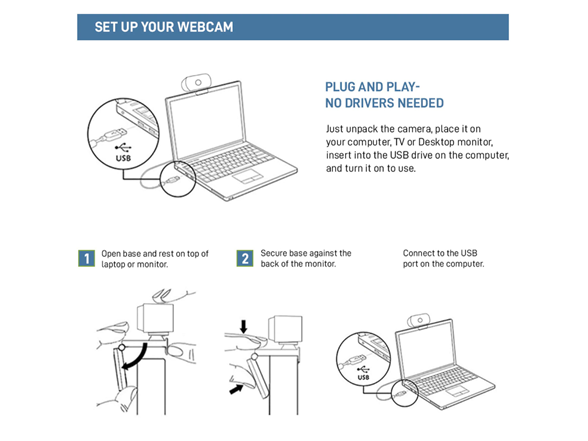 SET UP YOUR WEBCAM

USB

PLUG AND PLAY-
NO DRIVERS NEEDED

Just unpack the camera, place it on your computer, TV or Desktop monitor, insert into the USB drive on the computer, and turn it on to use.

1 Open base and rest on top of laptop or monitor.

2 Secure base against the back of the monitor.

Connect to the USB port on the computer.

USB