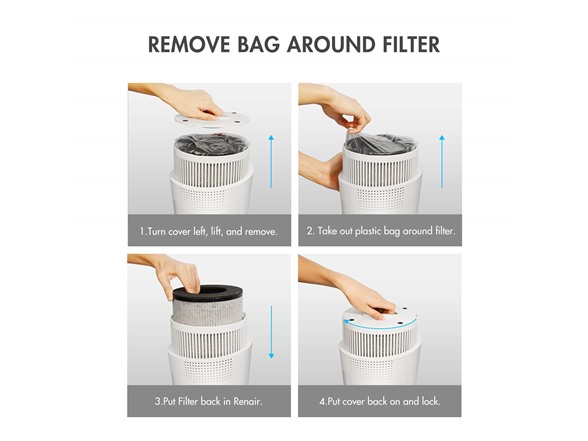 REMOVE BAG AROUND FILTER

1.Turn cover left, lift, and remove.

2. Take out plastic bag around filter.

3.Put Filter back in Renair.

4.Put cover back on and lock.